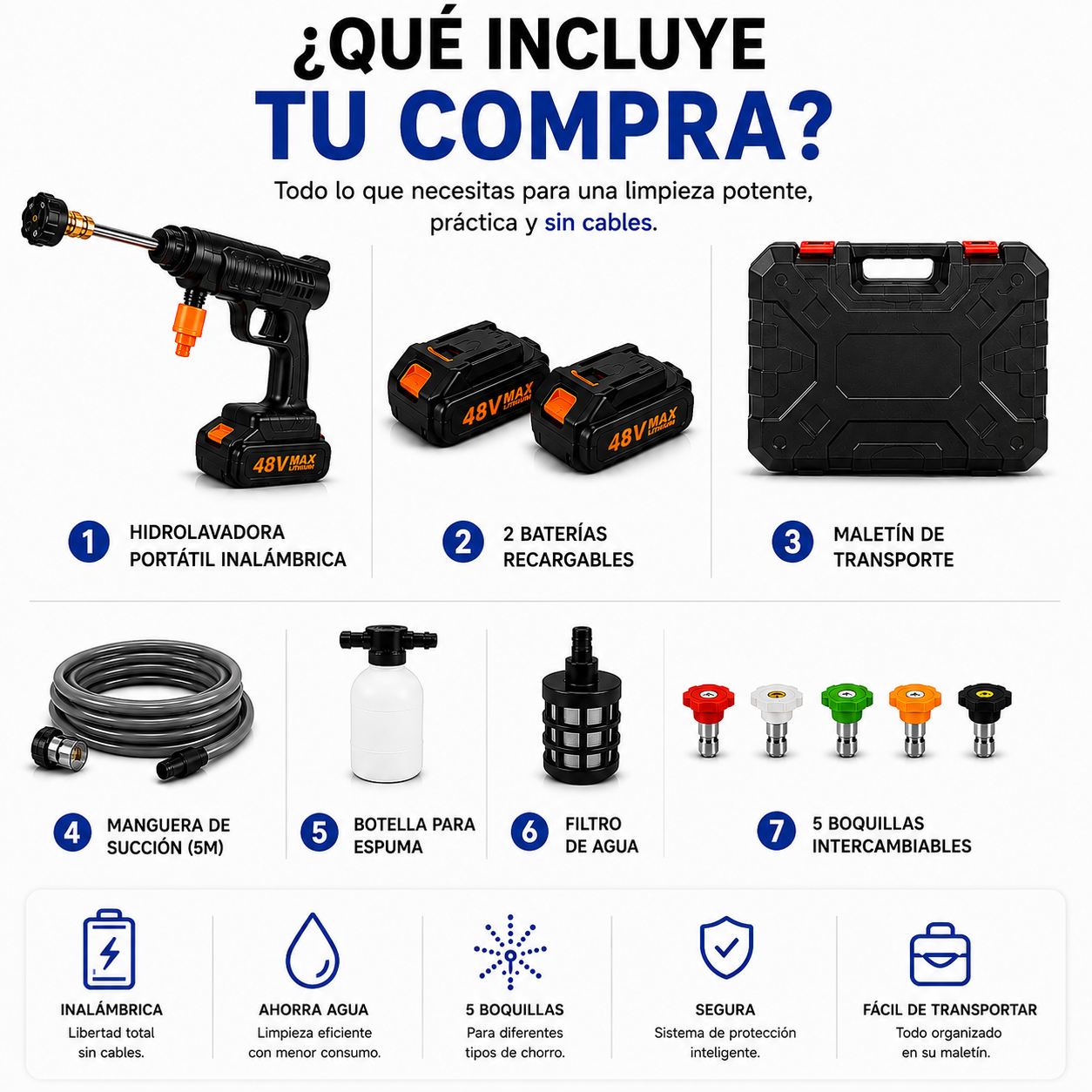 ¿QUÉ INCLUYE
TU COMPRA?

Todo lo que necesitas para una limpieza potente, práctica y sin cables.

48V MAX LITHIUM

48V MAX LITHIUM

48V MAX LITHIUM

1 HIDROLAVADORA PORTÁTIL INALÁMBRICA

2 2 BATERÍAS RECARGABLES

3 MALETÍN DE TRANSPORTE

4 MANGUERA DE SUCCIÓN (5M)

5 BOTELLA PARA ESPUMA

6 FILTRO DE AGUA

7 5 BOQUILLAS INTERCAMBIABLES

INALÁMBRICA
Libertad total sin cables.

AHORRA AGUA
Limpieza eficiente con menor consumo.

5 BOQUILLAS
Para diferentes tipos de chorro.

SEGURA
Sistema de protección inteligente.

FÁCIL DE TRANSPORTAR
Todo organizado en su maletín.